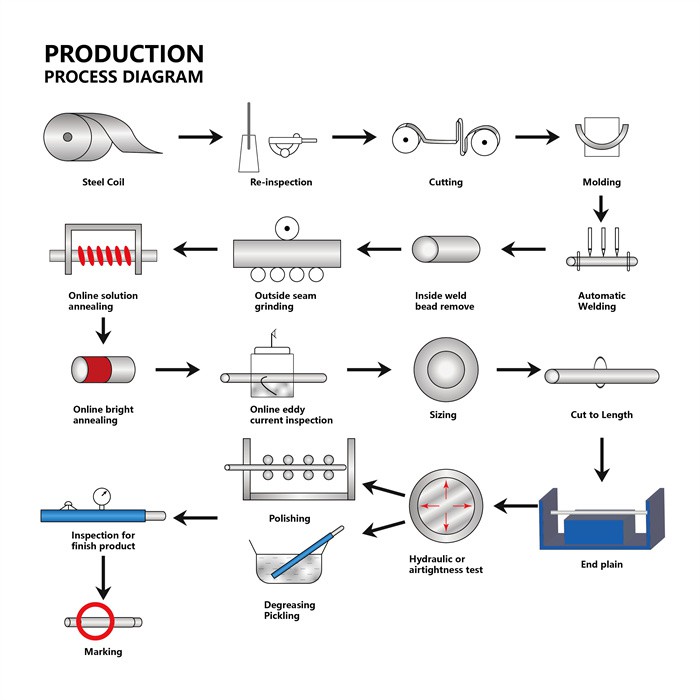 PRODUCTION
PROCESS DIAGRAM

Steel Coil

Re-inspection

Cutting

Molding

Automatic Welding

Inside weld bead remove

Outside seam grinding

Online solution annealing

Online bright annealing

Online eddy current inspection

Sizing

Cut to Length

End plain

Hydraulic or airtightness test

Polishing

Degreasing Pickling

Inspection for finish product

Marking