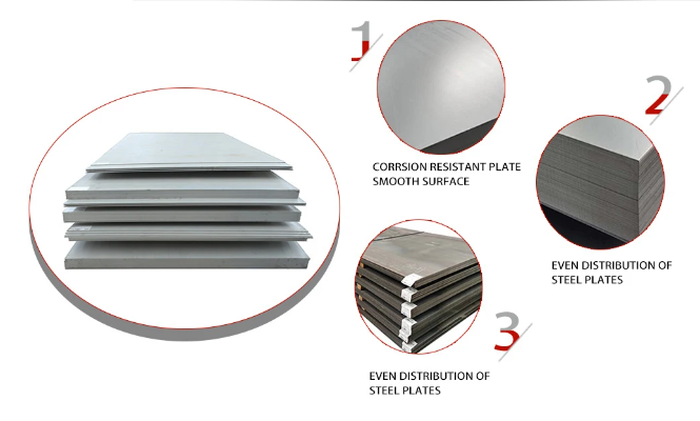 1

CORRSION RESISTANT PLATE
SMOOTH SURFACE

2

EVEN DISTRIBUTION OF
STEEL PLATES

3

EVEN DISTRIBUTION OF
STEEL PLATES