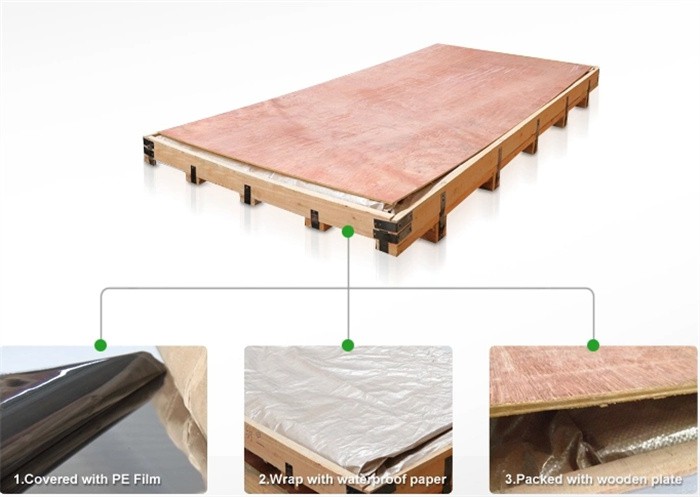 1.Covered with PE Film

2.Wrap with waterproof paper

3.Packed with wooden plate