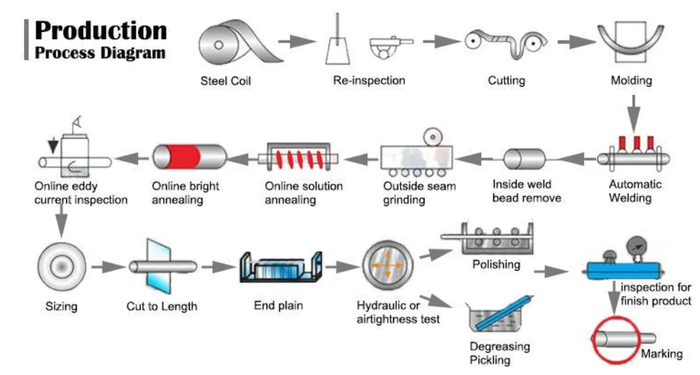 Production
Process Diagram

Steel Coil

Re-inspection

Cutting

Molding

Automatic Welding

Inside weld bead remove

Outside seam grinding

Online solution annealing

Online bright annealing

Online eddy current inspection

Sizing

Cut to Length

End plain

Hydraulic or airtightness test

Polishing

Degreasing Pickling

inspection for finish product

Marking